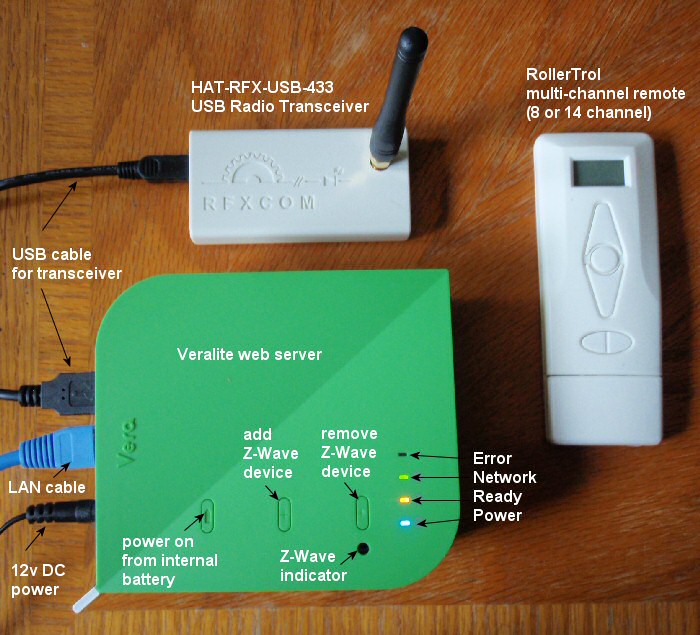 HAT-RFX-USB-433
USB Radio Transceiver

RollerTrol
multi-channel remote
(8 or 14 channel)

RFXCOM

USB cable
for transceiver

Veralite web server

Vera

add
Z-Wave
device

remove
Z-Wave
device

Error
Network
Ready
Power

LAN cable

12v DC
power

power on
from internal
battery

Z-Wave
indicator