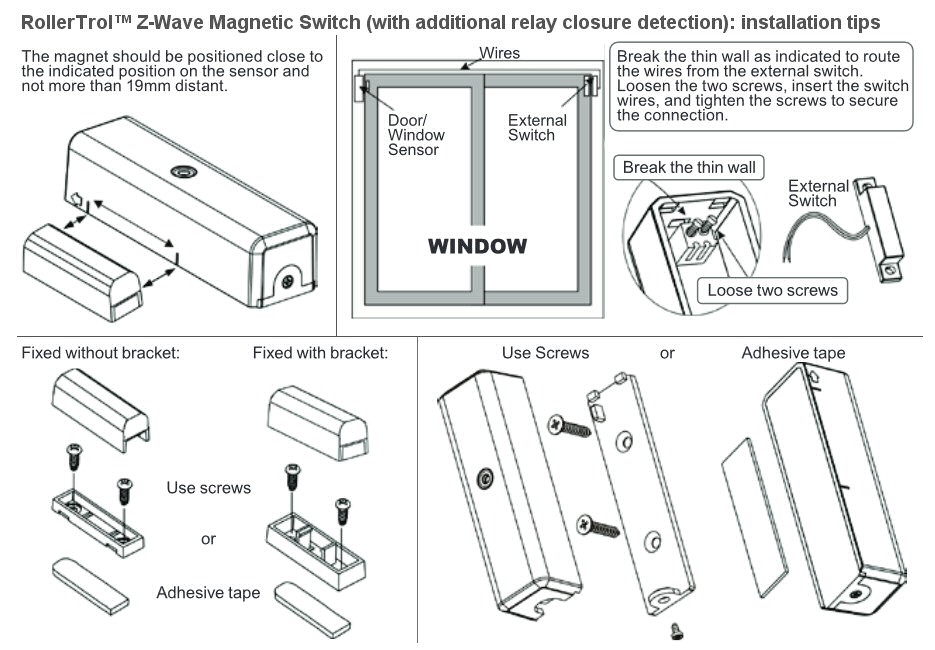 RollerTrol™ Z-Wave Magnetic Switch (with additional relay closure detection): installation tips

The magnet should be positioned close to the indicated position on the sensor and not more than 19mm distant.

Wires

Door/ Window Sensor

External Switch

WINDOW

Break the thin wall as indicated to route the wires from the external switch. Loosen the two screws, insert the switch wires, and tighten the screws to secure the connection.

Break the thin wall

External Switch

Loose two screws

Fixed without bracket:

Fixed with bracket:

Use screws

or

Adhesive tape

Use Screws

or

Adhesive tape